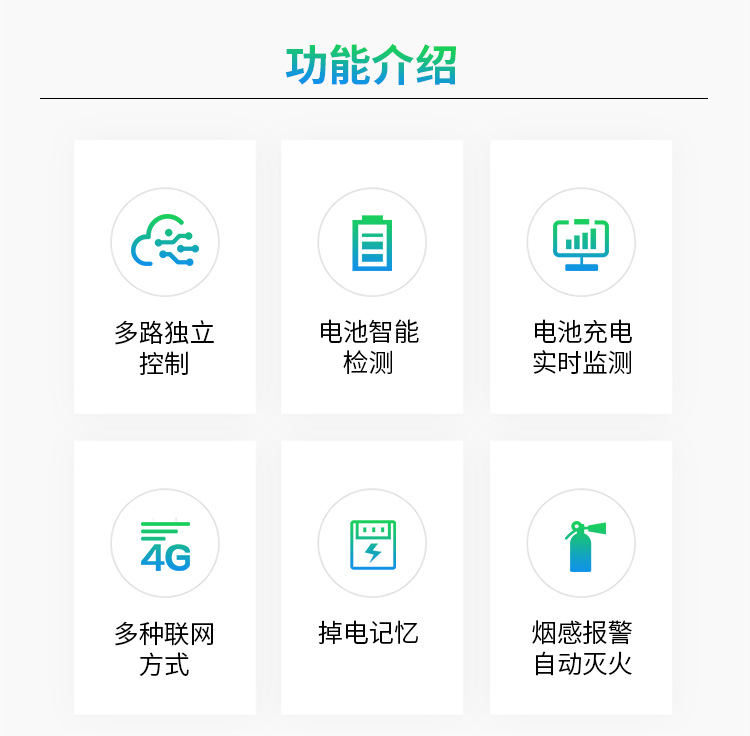 功能介绍

多路独立
控制

电池智能
检测

电池充电
实时监测

4G

多种联网
方式

掉电记忆

烟感报警
自动灭火